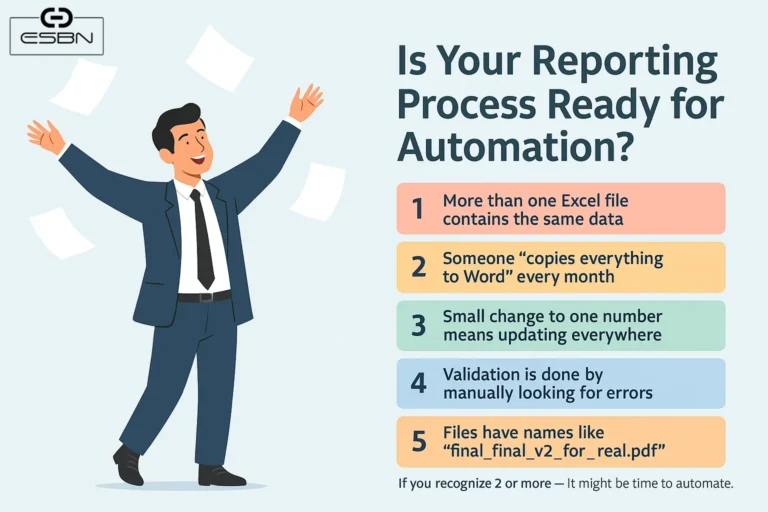 ESBN

Is Your Reporting Process Ready for Automation?

1 More than one Excel file contains the same data

2 Someone “copies everything to Word” every month

3 Small change to one number means updating everywhere

4 Validation is done by manually looking for errors

5 Files have names like “final_final_v2_for_real.pdf”

If you recognize 2 or more — It might be time to automate.