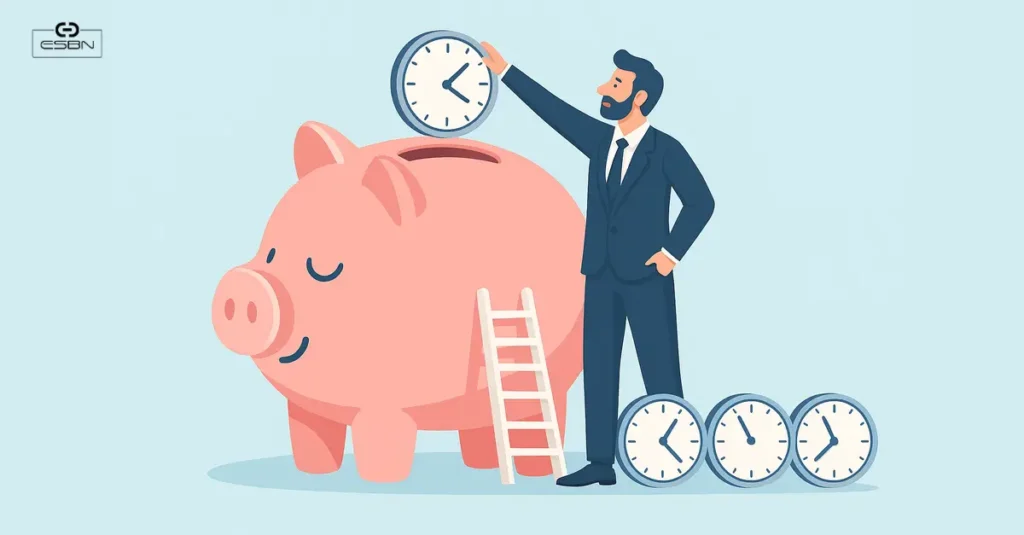 ESBN